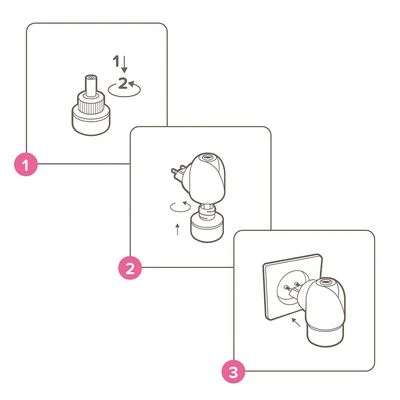 1
2
1
2
3